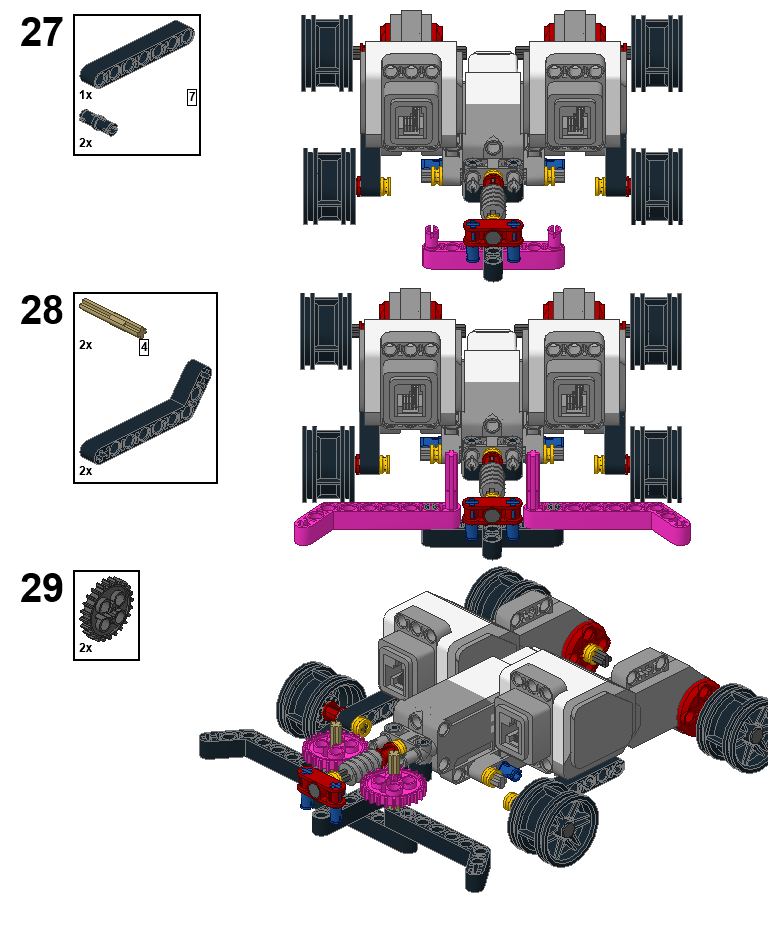 27

1x

7

2x

28

2x

4

2x

29

2x