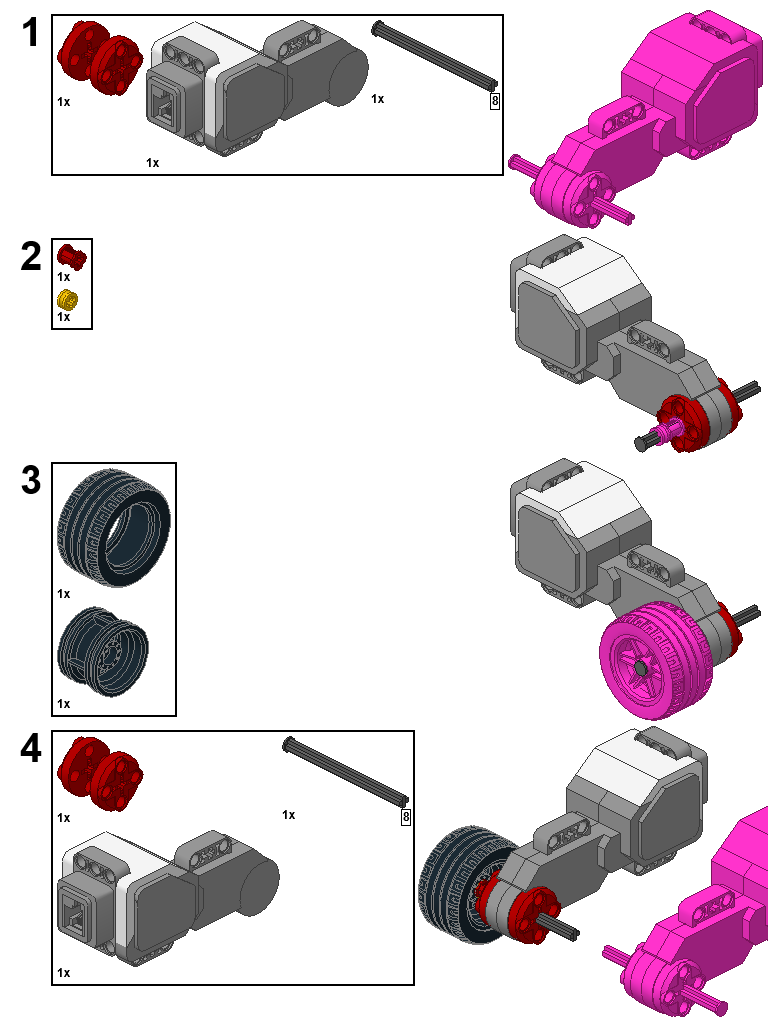 1
1x
1x
8
1x

2
1x
1x

3
1x
1x

4
1x
1x
8
1x