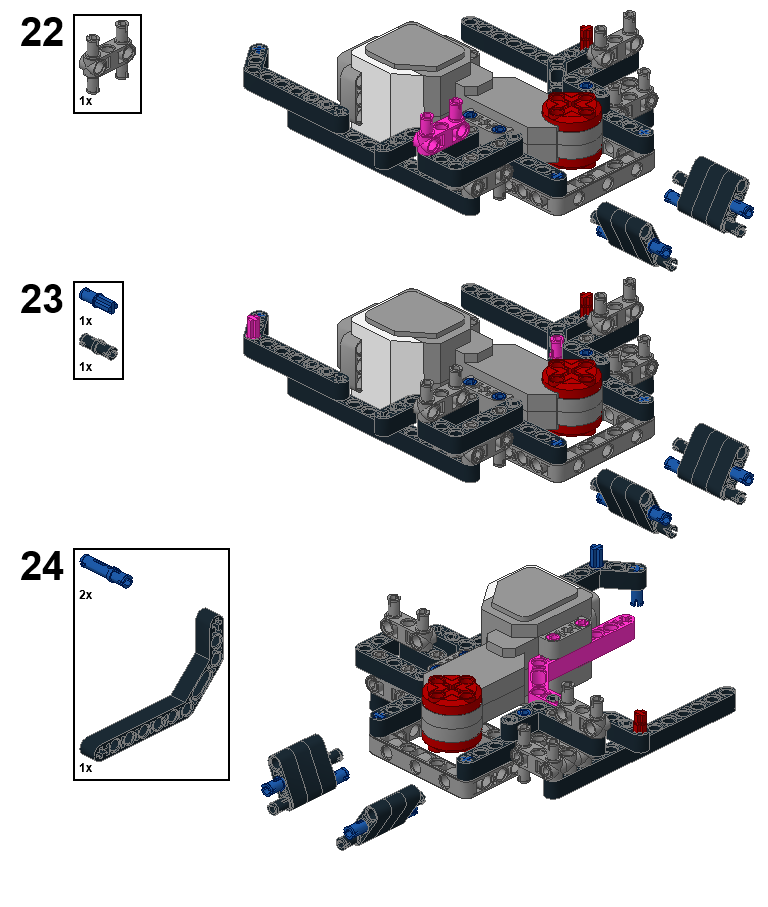 22

1x

23

1x

1x

24

2x

1x