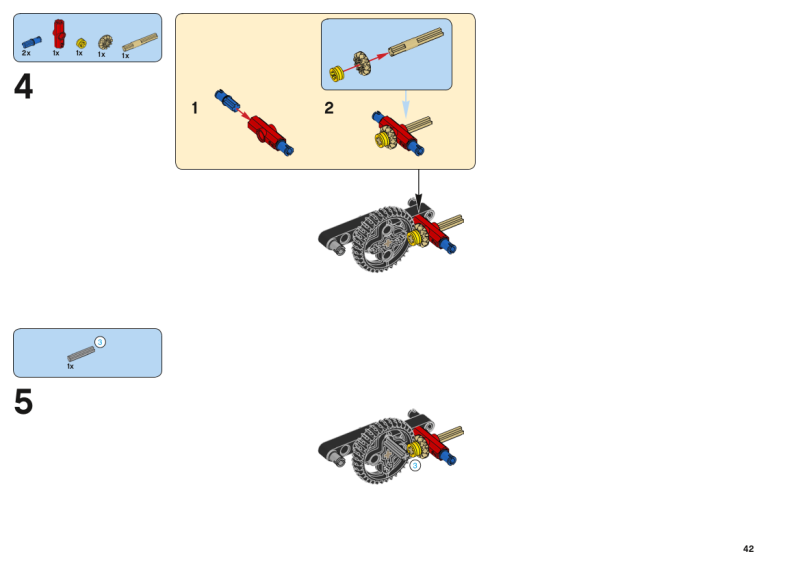 2x 1x 1x 1x 1x

4

1

2

3
1x

5

3

42