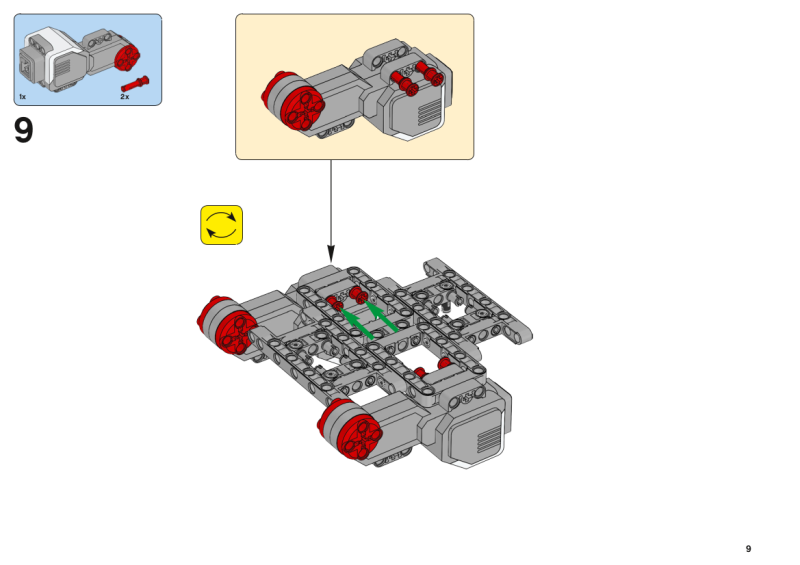 1x
2x
9

9