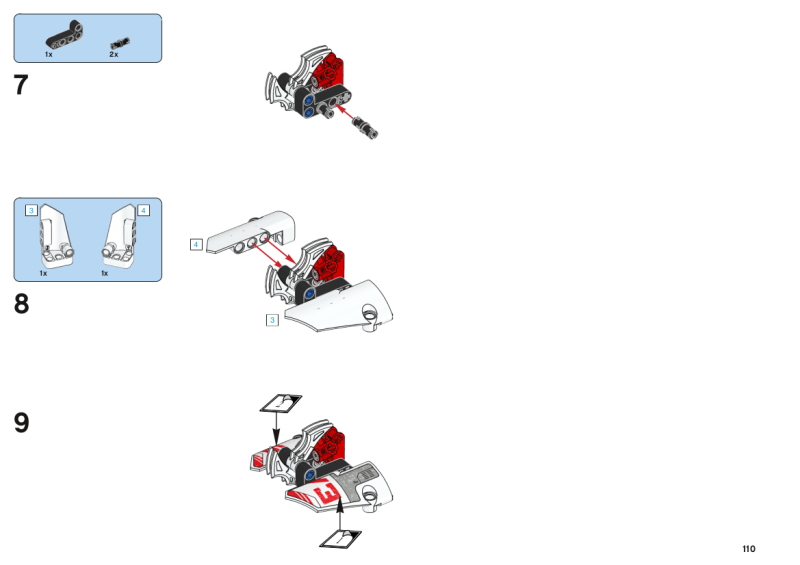 1x 2x

7

3 4

1x 1x

8

4

3

9

3

110