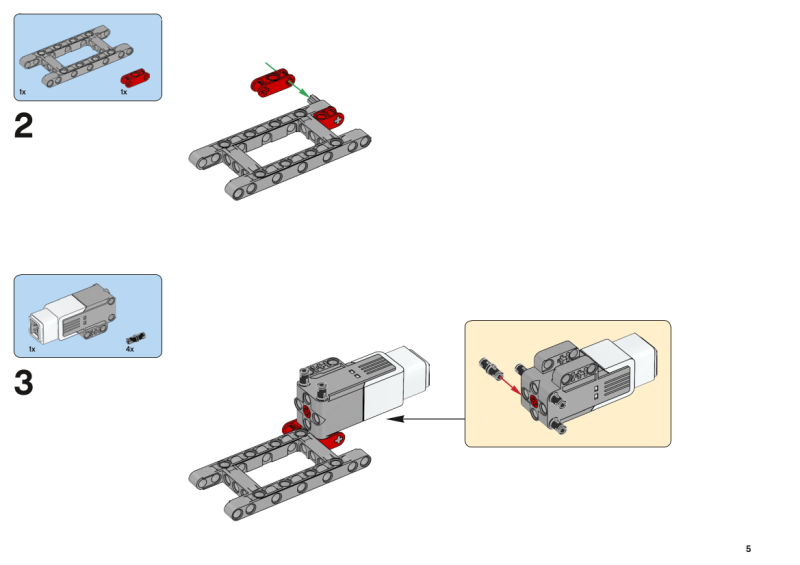 1x

1x

2

1x

4x

3

5