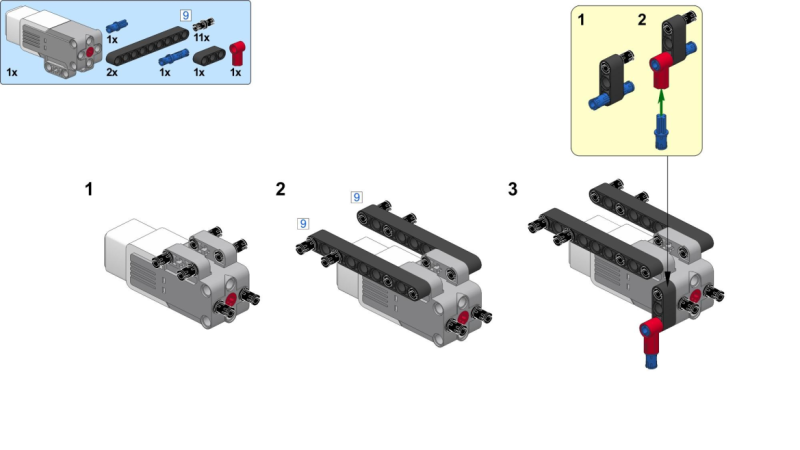 1x
1x
9
11x
2x
1x
1x
1x

1
2

1

2
9
9

3