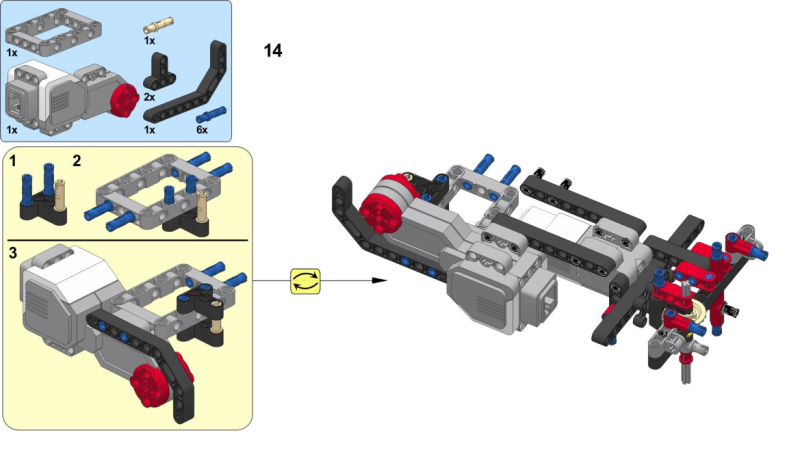 1x
1x
1x
2x
1x
6x
14
1
2
3