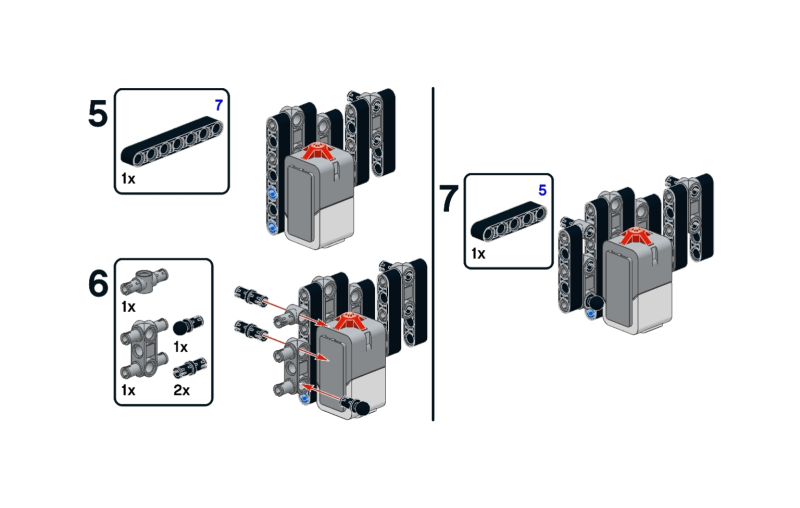 5

7

1x

6

1x

1x

1x

2x

7

5

1x