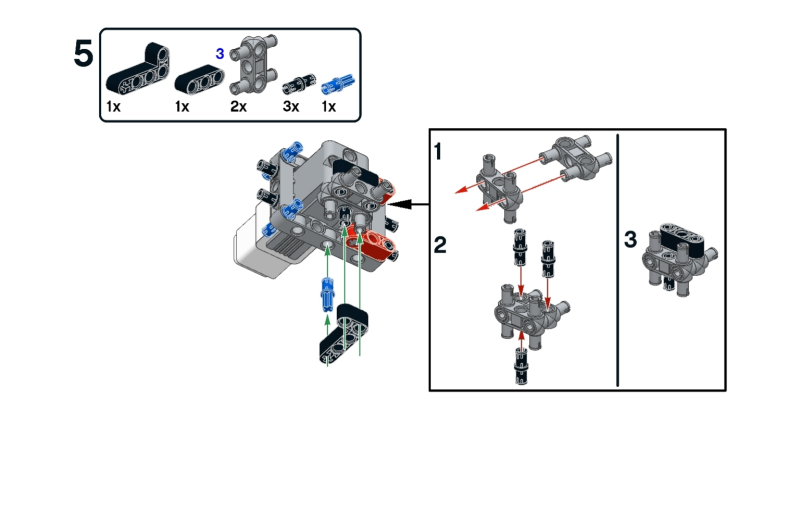 5

3

1x 1x 2x 3x 1x

1

2

3