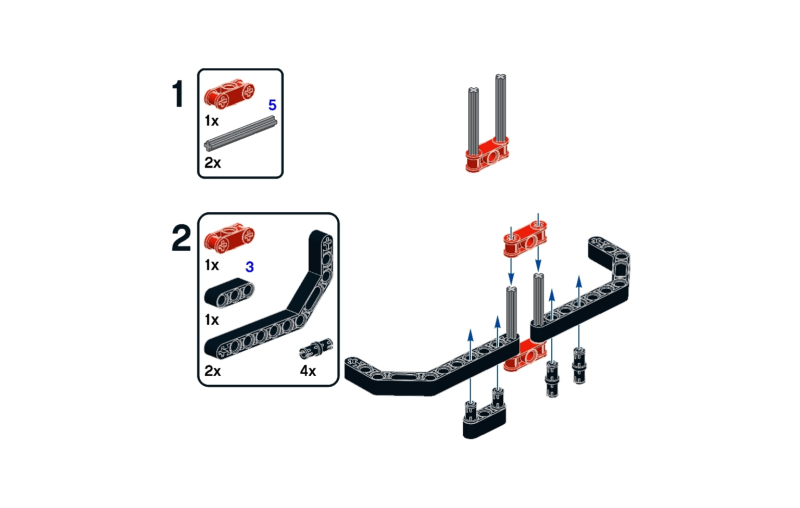 1
1x
5
2x

2
1x
3
1x
2x
4x