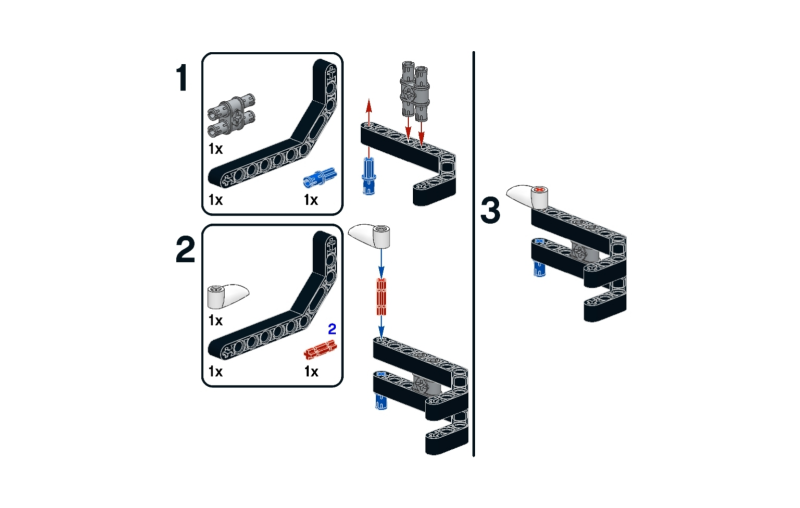 1

1x

1x

1x

2

1x

2

1x

1x

3