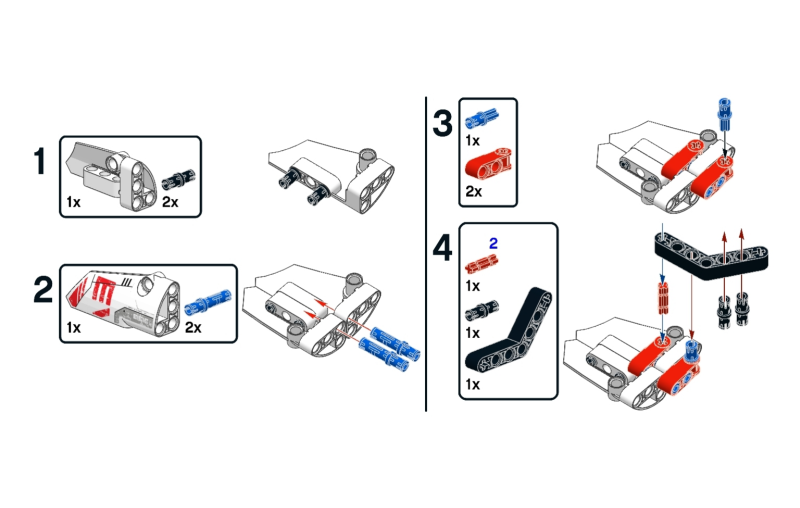 1
1x
2x

2
1x
2x

3
1x
2x

4
2
1x
1x
1x