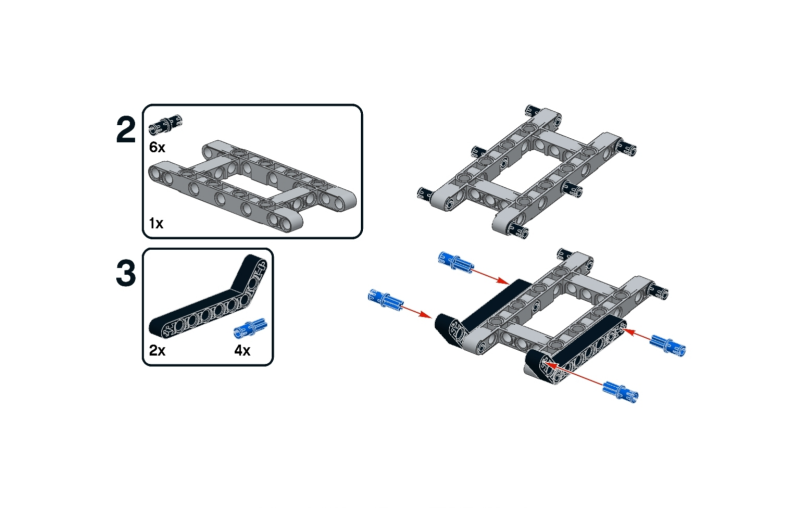 2
6x
1x
3
2x
4x