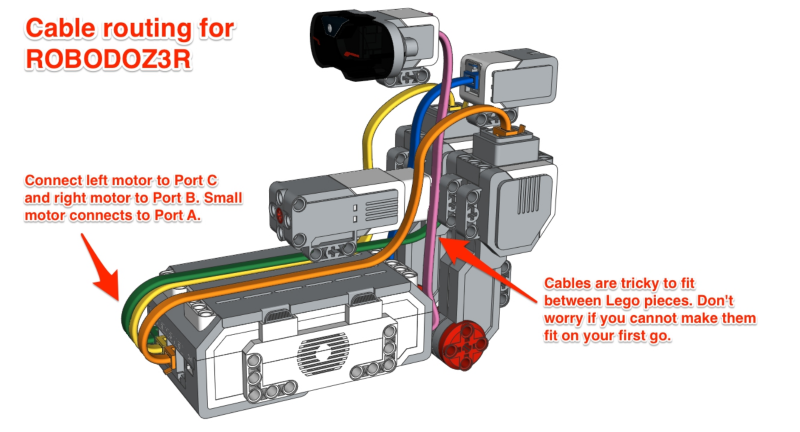 Cable routing for ROBODOZ3R

Connect left motor to Port C and right motor to Port B. Small motor connects to Port A.

Cables are tricky to fit between Lego pieces. Don't worry if you cannot make them fit on your first go.