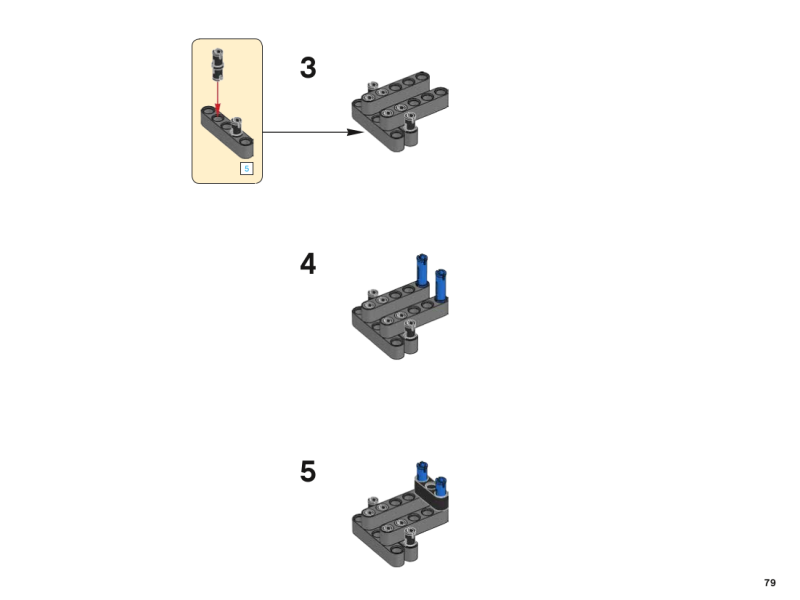 5

3

4

5

79