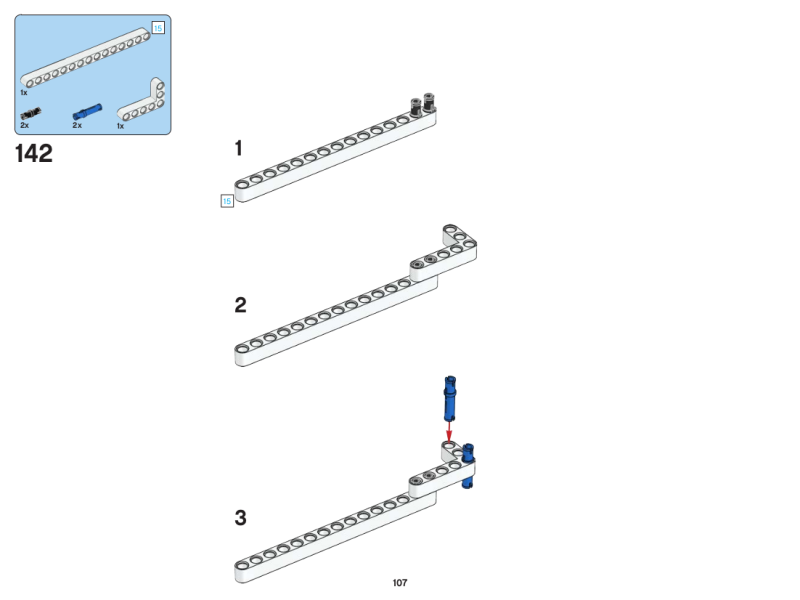 15

1x

2x

2x

1x

142

1

15

2

3

107