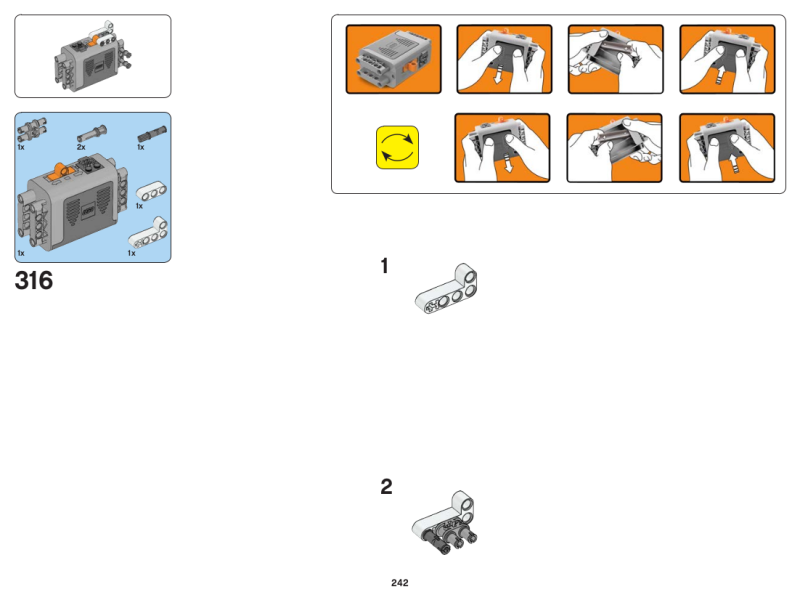 1x

2x

1x

1x

1x

1x

316

1

2

242