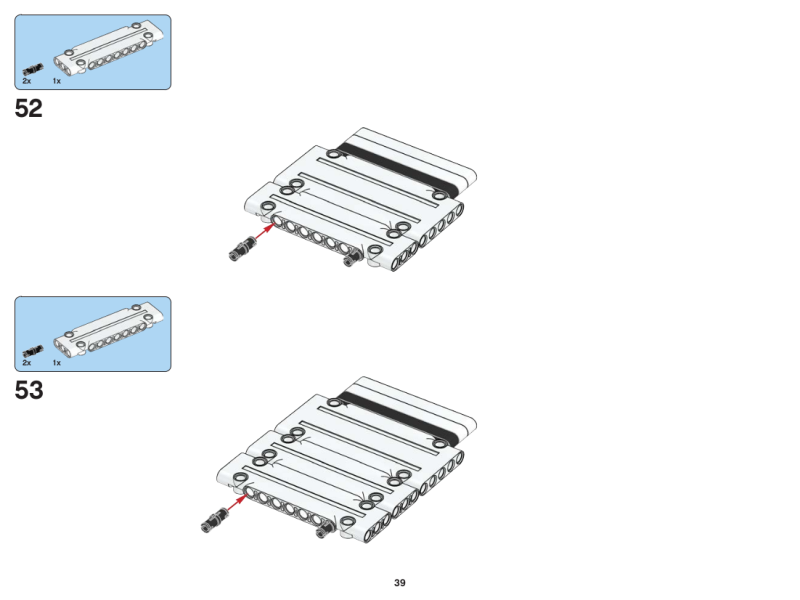 2x 1x

52

2x 1x

53

39