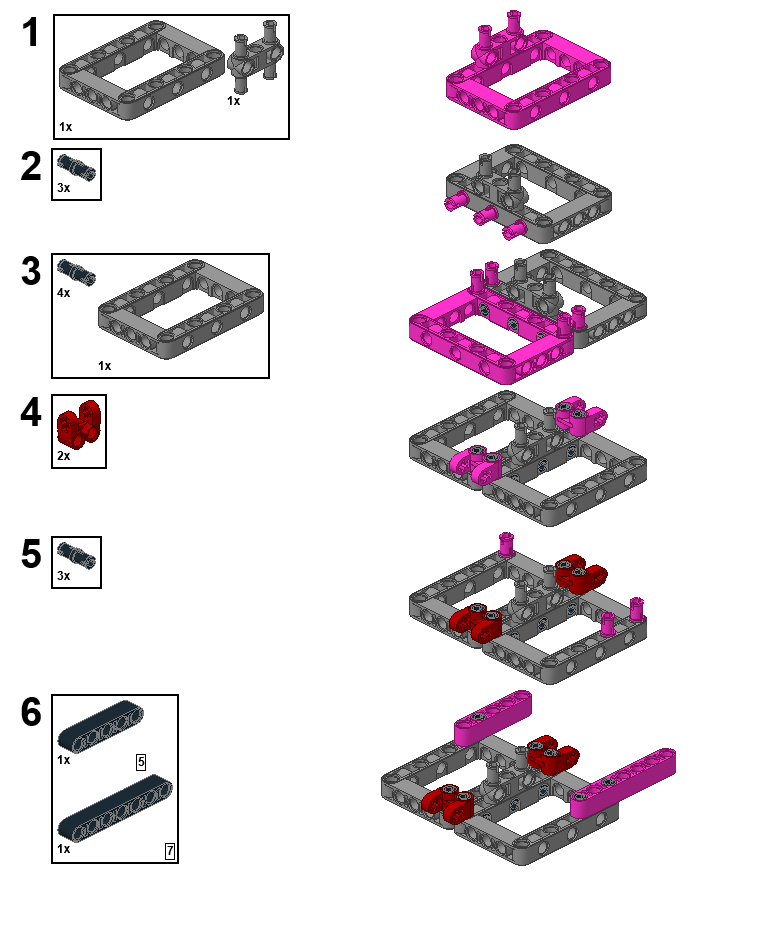 1
1x
1x

2
3x

3
4x
1x

4
2x

5
3x

6
1x
5
1x
7