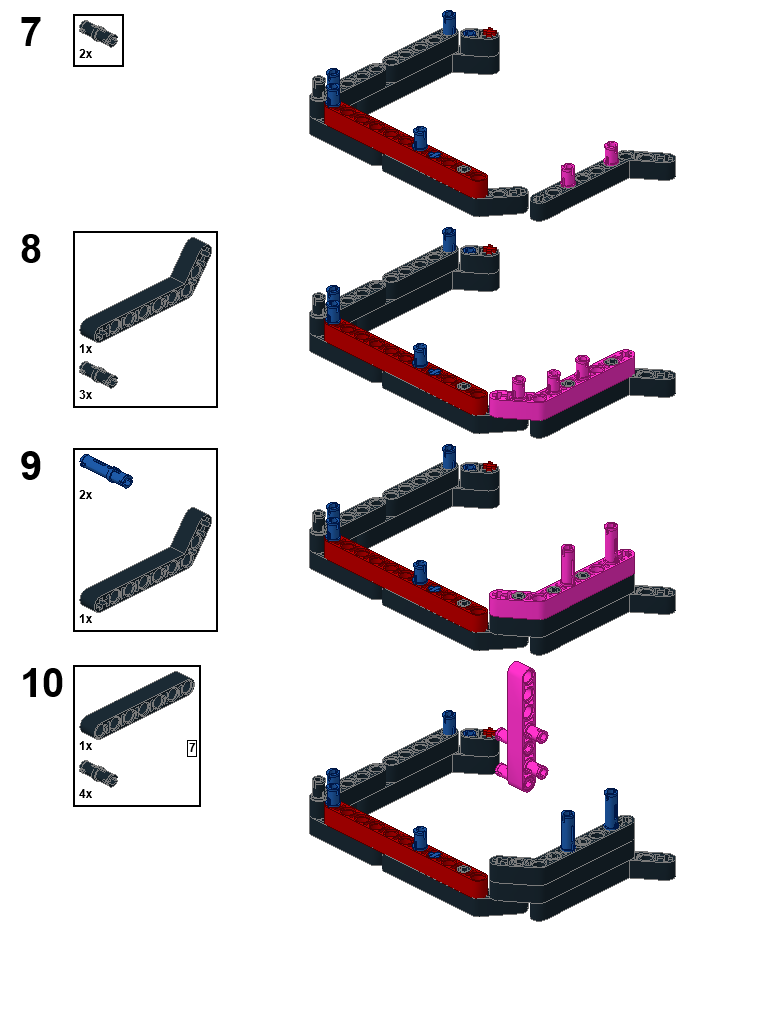 7

2x

8

1x

3x

9

2x

1x

10

1x

7

4x