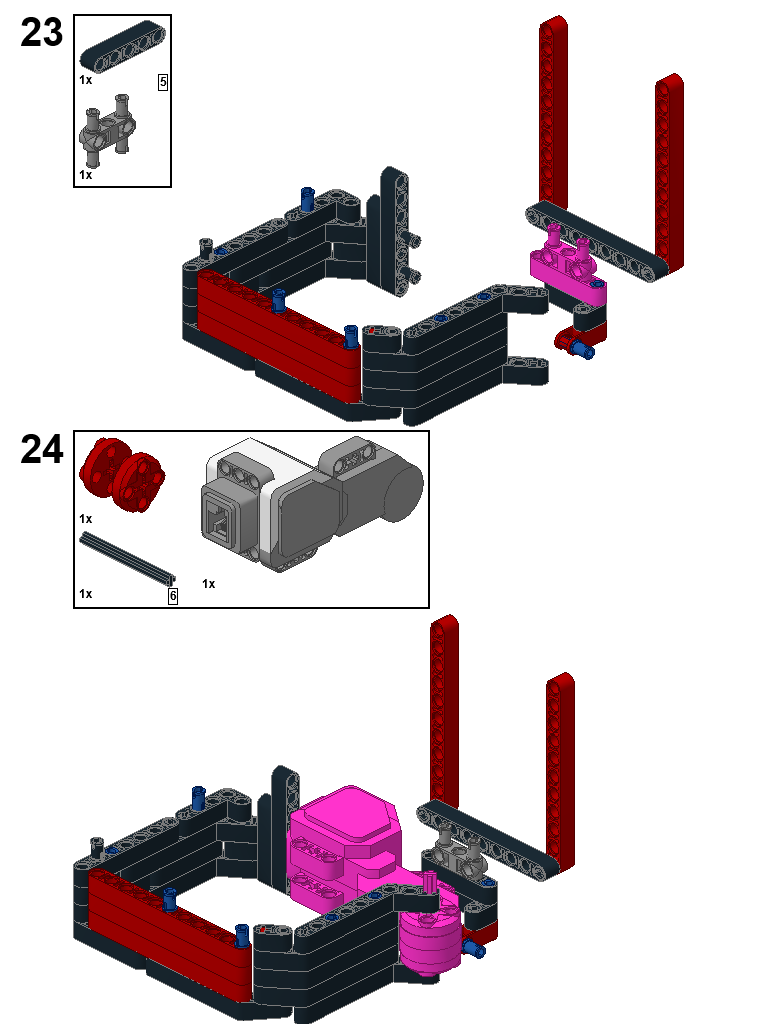 23

1x

5

1x

24

1x

1x

6

1x