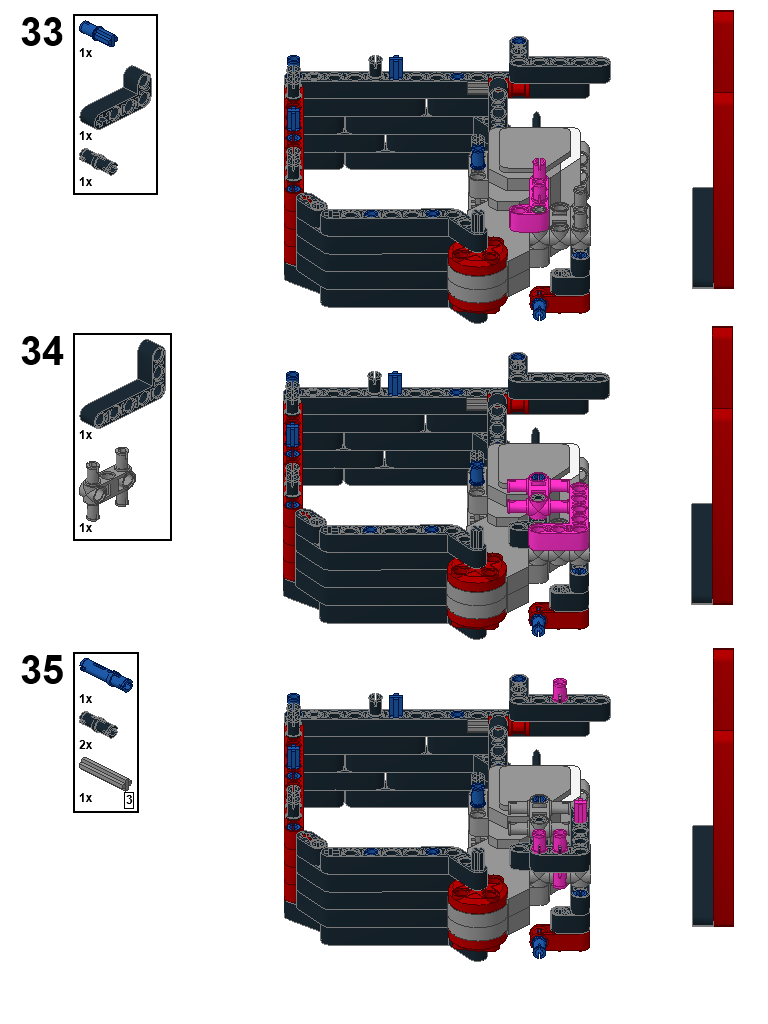 33

1x

1x

1x

34

1x

1x

35

1x

2x

1x 3