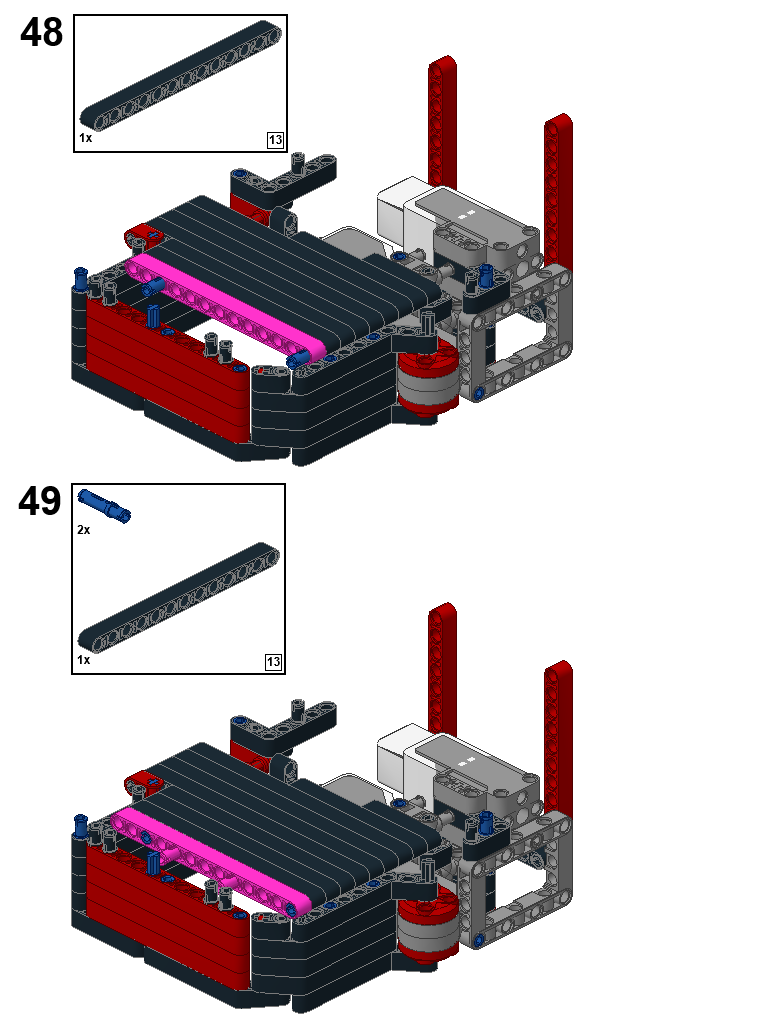 48

1x

13

49

2x

1x

13