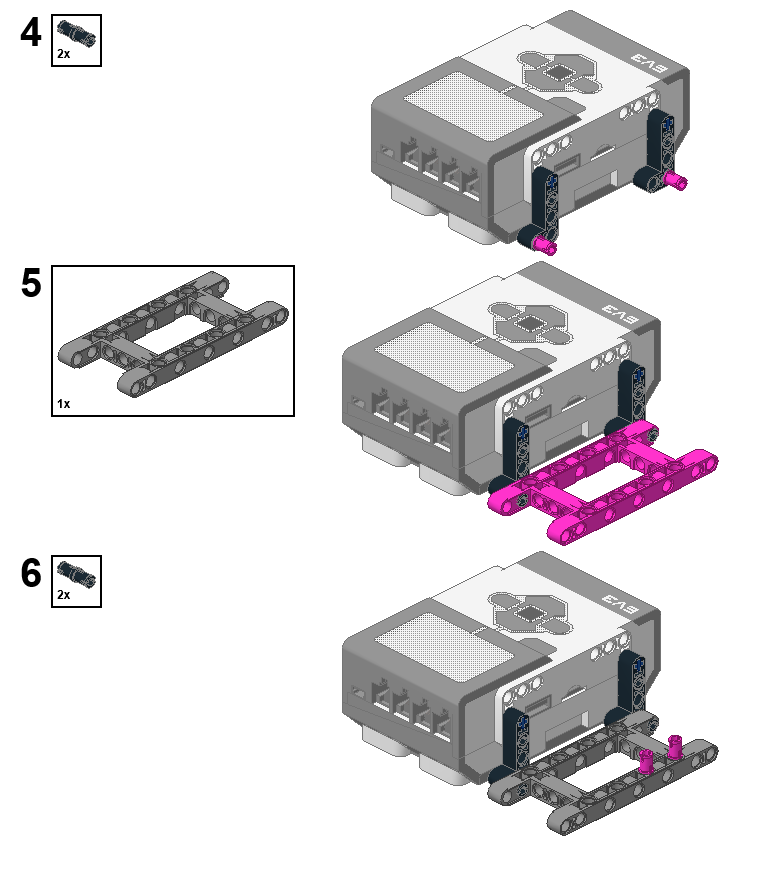 4
2x

EV3

5
1x

EV3

6
2x

EV3