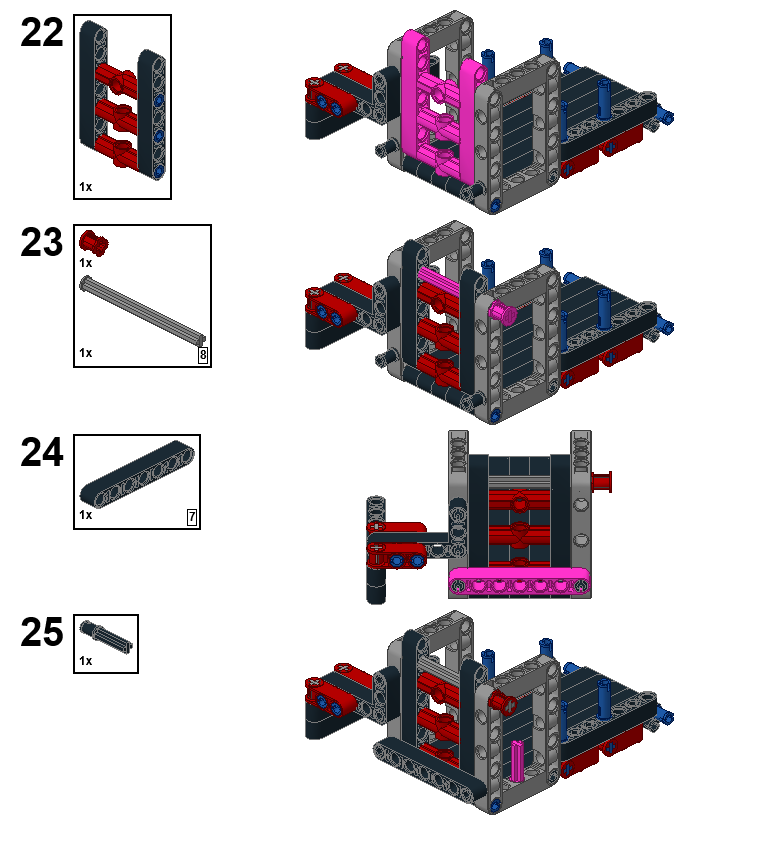 22

1x

23

1x

1x

8

24

1x

7

25

1x