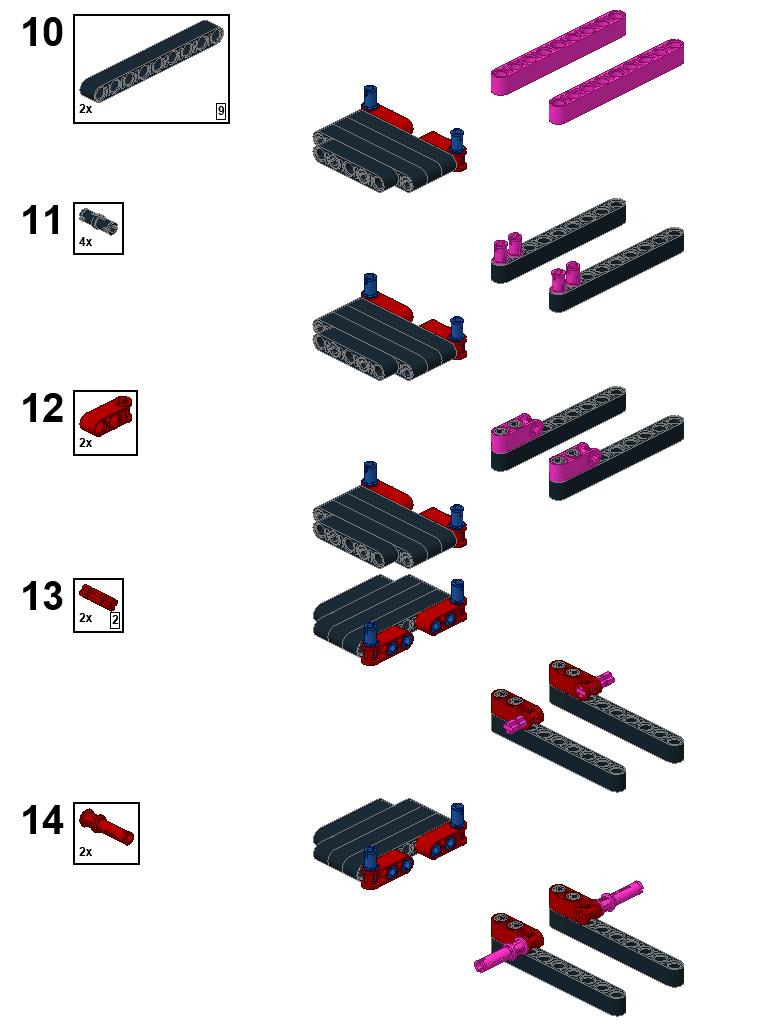 10

2x 9

11

4x

12

2x

13

2x 2

14

2x