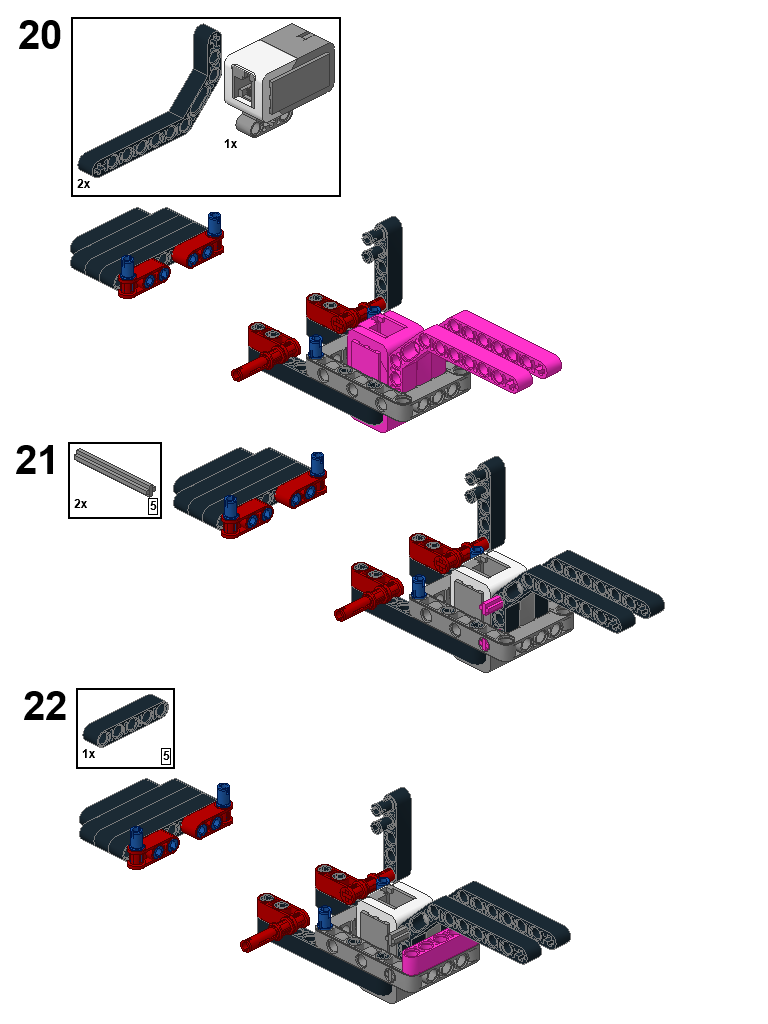 20

2x

1x

21

2x

5

22

1x

5