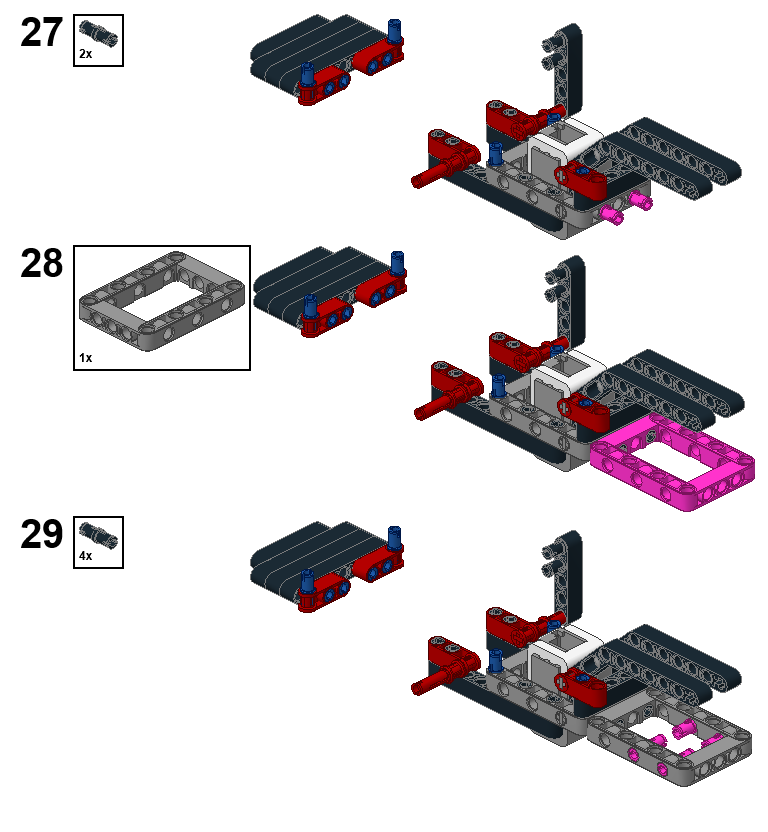 27

2x

28

1x

29

4x